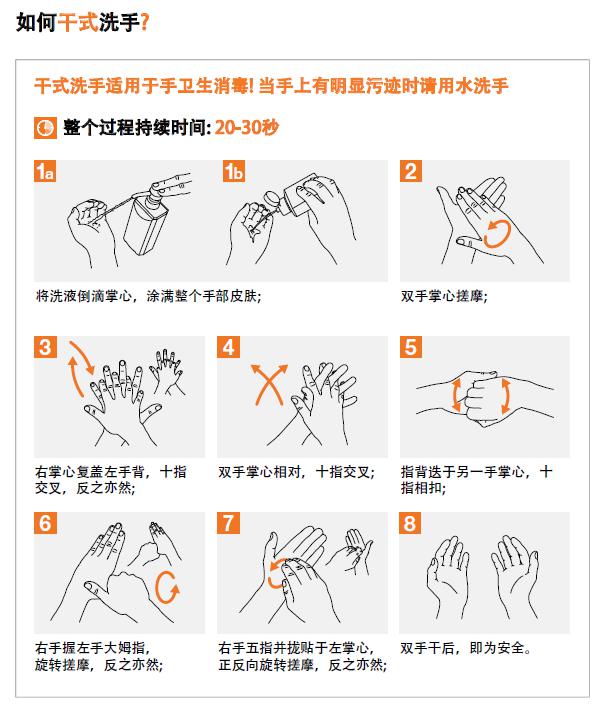 如何干式洗手?

干式洗手适用于手卫生消毒! 当手上有明显污迹时请用水洗手

整个过程持续时间: 20-30秒

1a

1b

将洗液倒滴掌心，涂满整个手部皮肤;

2

双手掌心搓摩;

3

右掌心复盖左手背，十指交叉，反之亦然;

4

双手掌心相对，十指交叉;

5

指背迭于另一手掌心，十指相扣;

6

右手握左手大姆指，旋转搓摩，反之亦然;

7

右手五指并拢贴于左掌心，正反向旋转搓摩，反之亦然;

8

双手干后，即为安全。